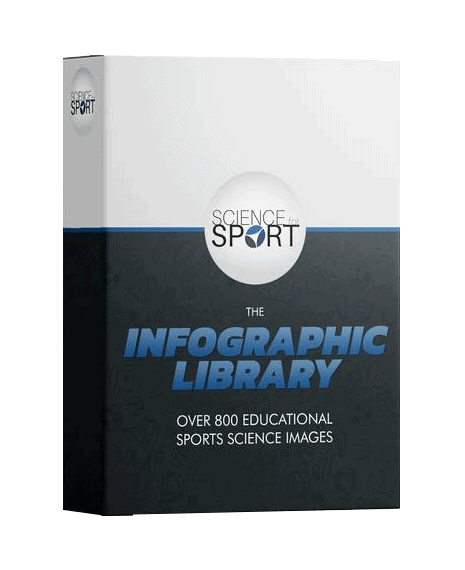 SCIENCE for SPORT

SCIENCE for SPORT

THE

INFOGRAPHIC LIBRARY

OVER 800 EDUCATIONAL SPORTS SCIENCE IMAGES