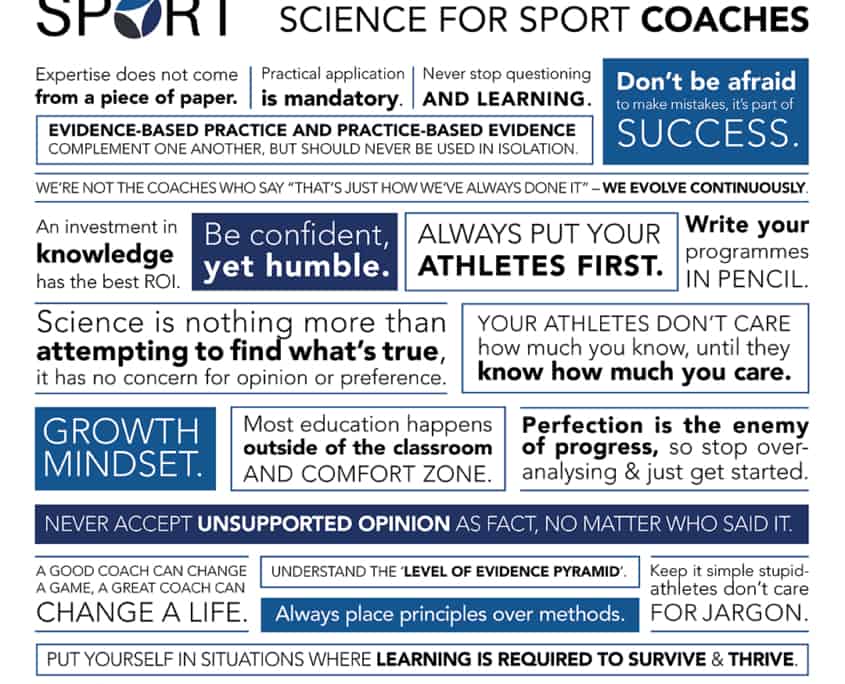 SPORT SCIENCE FOR SPORT COACHES

Expertise does not come from a piece of paper.

Practical application is mandatory.

Never stop questioning AND LEARNING.

Don't be afraid to make mistakes, it's part of SUCCESS.

EVIDENCE-BASED PRACTICE AND PRACTICE-BASED EVIDENCE COMPLEMENT ONE ANOTHER, BUT SHOULD NEVER BE USED IN ISOLATION.

WE'RE NOT THE COACHES WHO SAY "THAT'S JUST HOW WE'VE ALWAYS DONE IT" – WE EVOLVE CONTINUOUSLY.

An investment in knowledge has the best ROI.

Be confident, yet humble.

ALWAYS PUT YOUR ATHLETES FIRST.

Write your programmes IN PENCIL.

Science is nothing more than attempting to find what's true, it has no concern for opinion or preference.

YOUR ATHLETES DON'T CARE how much you know, until they know how much you care.

GROWTH MINDSET.

Most education happens outside of the classroom AND COMFORT ZONE.

Perfection is the enemy of progress, so stop over-analysing & just get started.

NEVER ACCEPT UNSUPPORTED OPINION AS FACT, NO MATTER WHO SAID IT.

A GOOD COACH CAN CHANGE A GAME, A GREAT COACH CAN CHANGE A LIFE.

UNDERSTAND THE 'LEVEL OF EVIDENCE PYRAMID'.

Always place principles over methods.

Keep it simple stupid- athletes don't care FOR JARGON.

PUT YOURSELF IN SITUATIONS WHERE LEARNING IS REQUIRED TO SURVIVE & THRIVE.