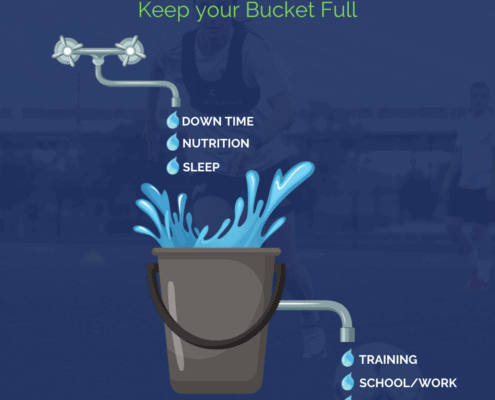 Keep your Bucket Full

DOWN TIME
NUTRITION
SLEEP

TRAINING
SCHOOL/WORK