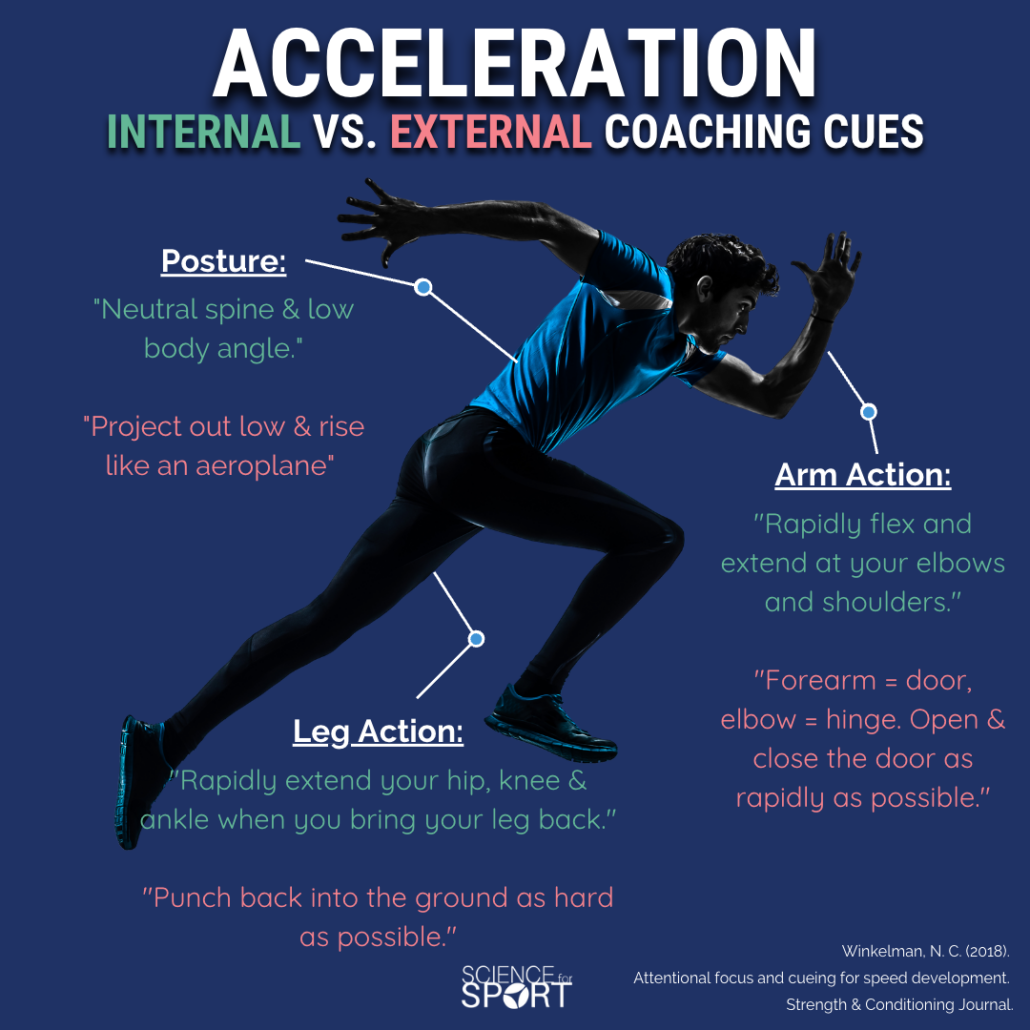 ACCELERATION
INTERNAL VS. EXTERNAL COACHING CUES

Posture:
"Neutral spine & low body angle."

"Project out low & rise like an aeroplane"

Arm Action:
"Rapidly flex and extend at your elbows and shoulders."

"Forearm = door, elbow = hinge. Open & close the door as rapidly as possible."

Leg Action:
"Rapidly extend your hip, knee & ankle when you bring your leg back."

"Punch back into the ground as hard as possible."

SCIENCE for SPORT

Winkelman, N. C. (2018). Attentional focus and cueing for speed development. Strength & Conditioning Journal.