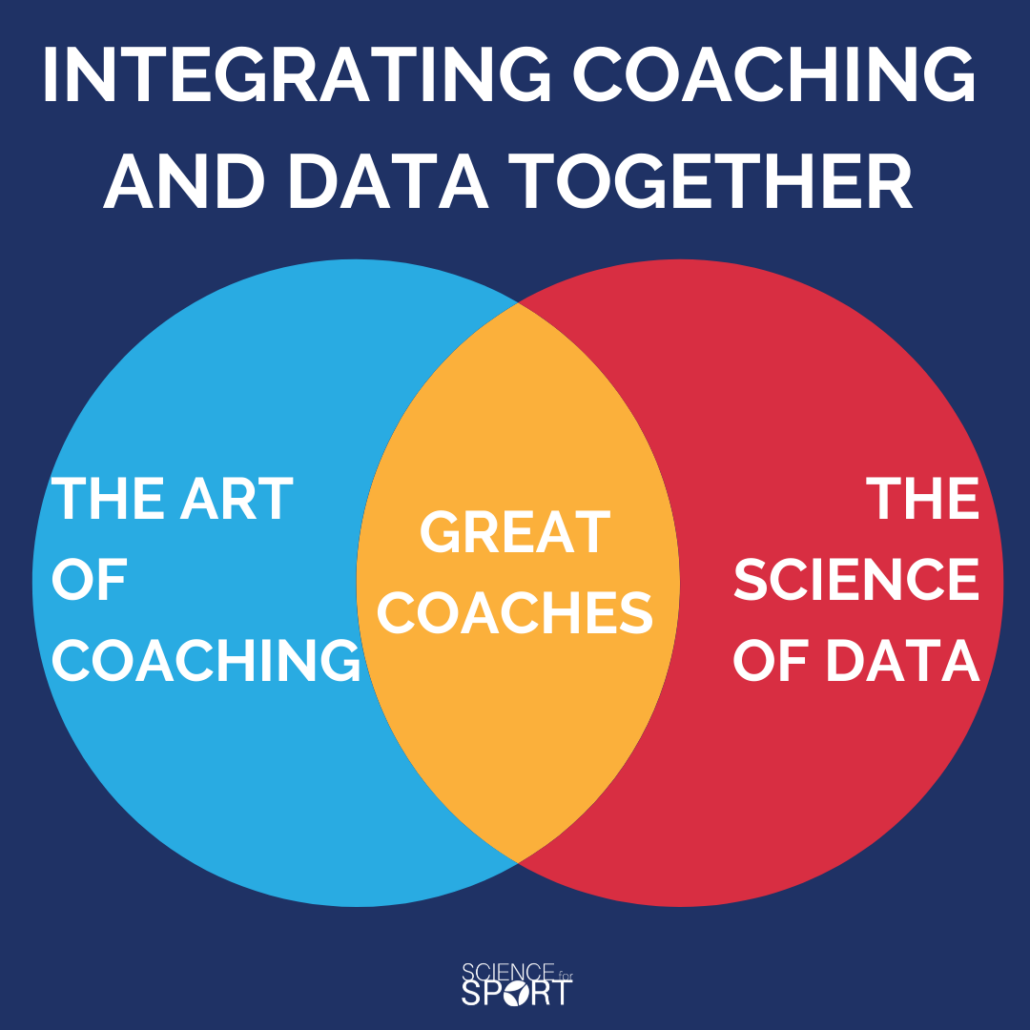 INTEGRATING COACHING AND DATA TOGETHER

THE ART OF COACHING

GREAT COACHES

THE SCIENCE OF DATA

SCIENCE for SPORT