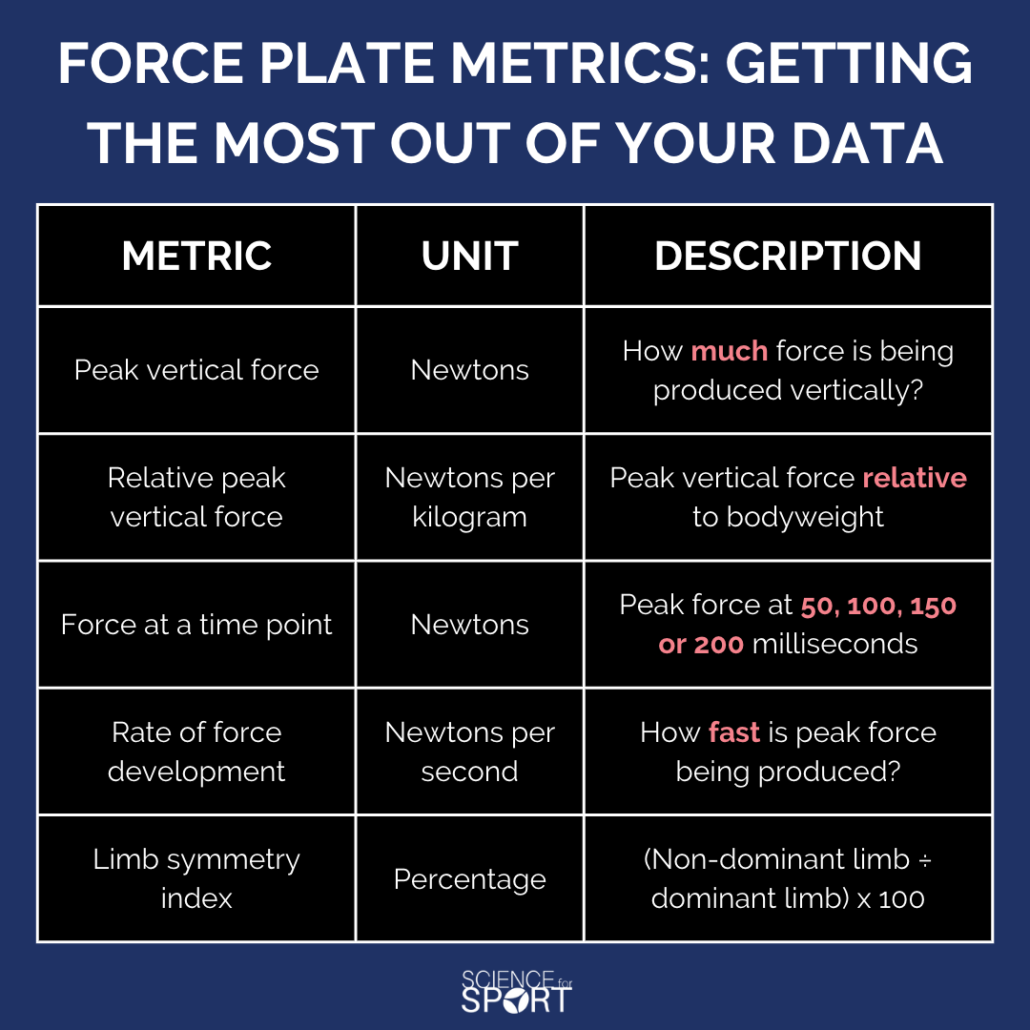 FORCE PLATE METRICS: GETTING THE MOST OUT OF YOUR DATA

| METRIC | UNIT | DESCRIPTION |
|---|---|---|
| Peak vertical force | Newtons | How much force is being produced vertically? |
| Relative peak vertical force | Newtons per kilogram | Peak vertical force relative to bodyweight |
| Force at a time point | Newtons | Peak force at 50, 100, 150 or 200 milliseconds |
| Rate of force development | Newtons per second | How fast is peak force being produced? |
| Limb symmetry index | Percentage | (Non-dominant limb ÷ dominant limb) x 100 |

SCIENCE for SPORT