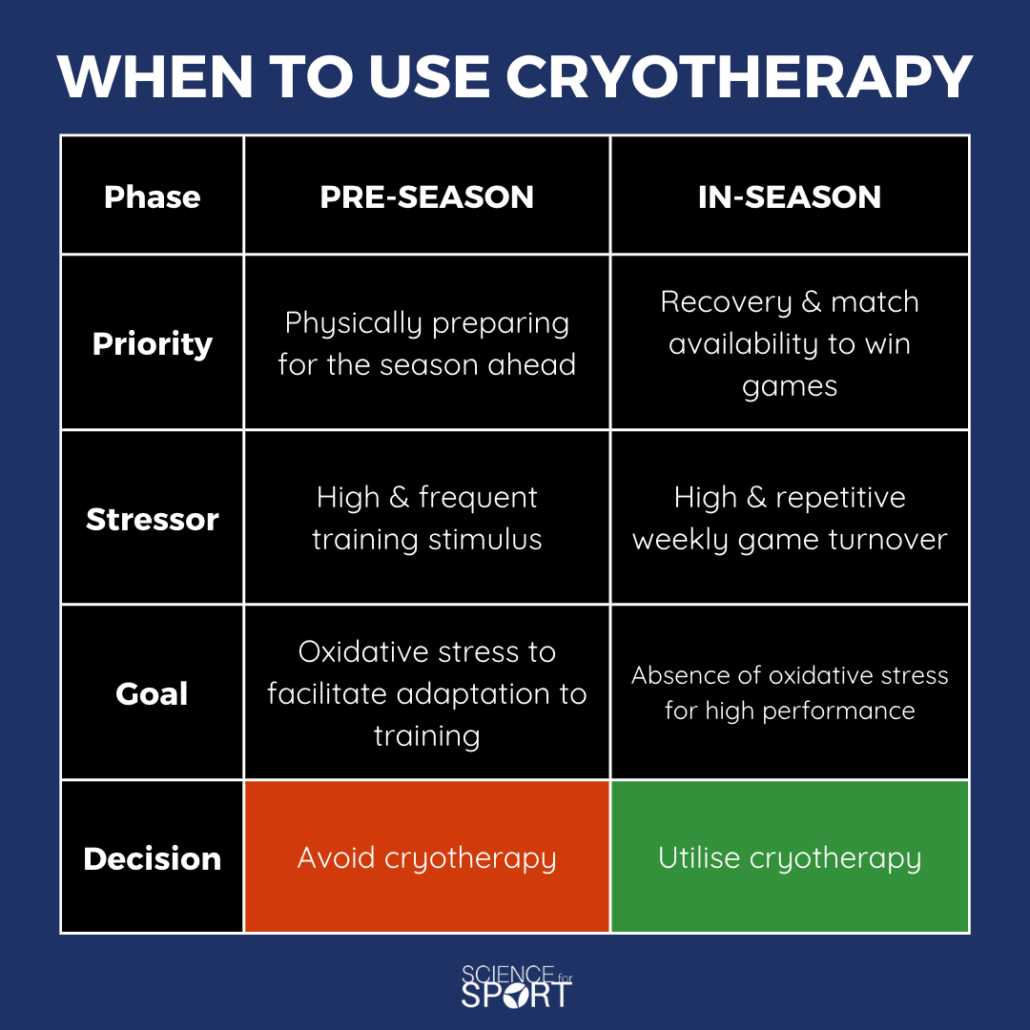 WHEN TO USE CRYOTHERAPY

| Phase | PRE-SEASON | IN-SEASON |
|---|---|---|
| Priority | Physically preparing for the season ahead | Recovery & match availability to win games |
| Stressor | High & frequent training stimulus | High & repetitive weekly game turnover |
| Goal | Oxidative stress to facilitate adaptation to training | Absence of oxidative stress for high performance |
| Decision | Avoid cryotherapy | Utilise cryotherapy |

SCIENCE for SPORT